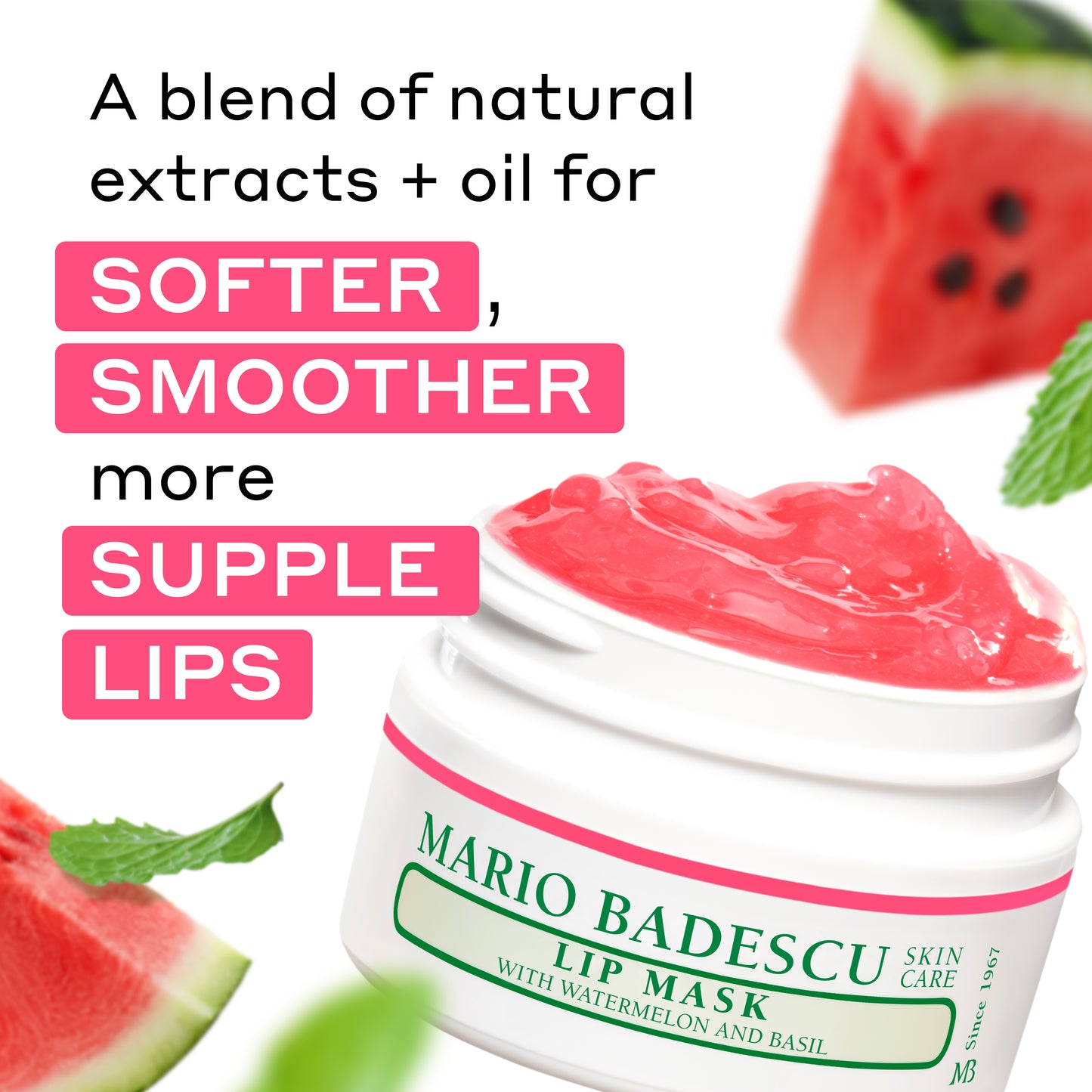 A blend of natural extracts + oil for

SOFTER,

SMOOTHER

more

SUPPLE

LIPS

MARIO BADESCU SKIN CARE

LIP MASK

WITH WATERMELON AND BASIL

Since 1967

MB