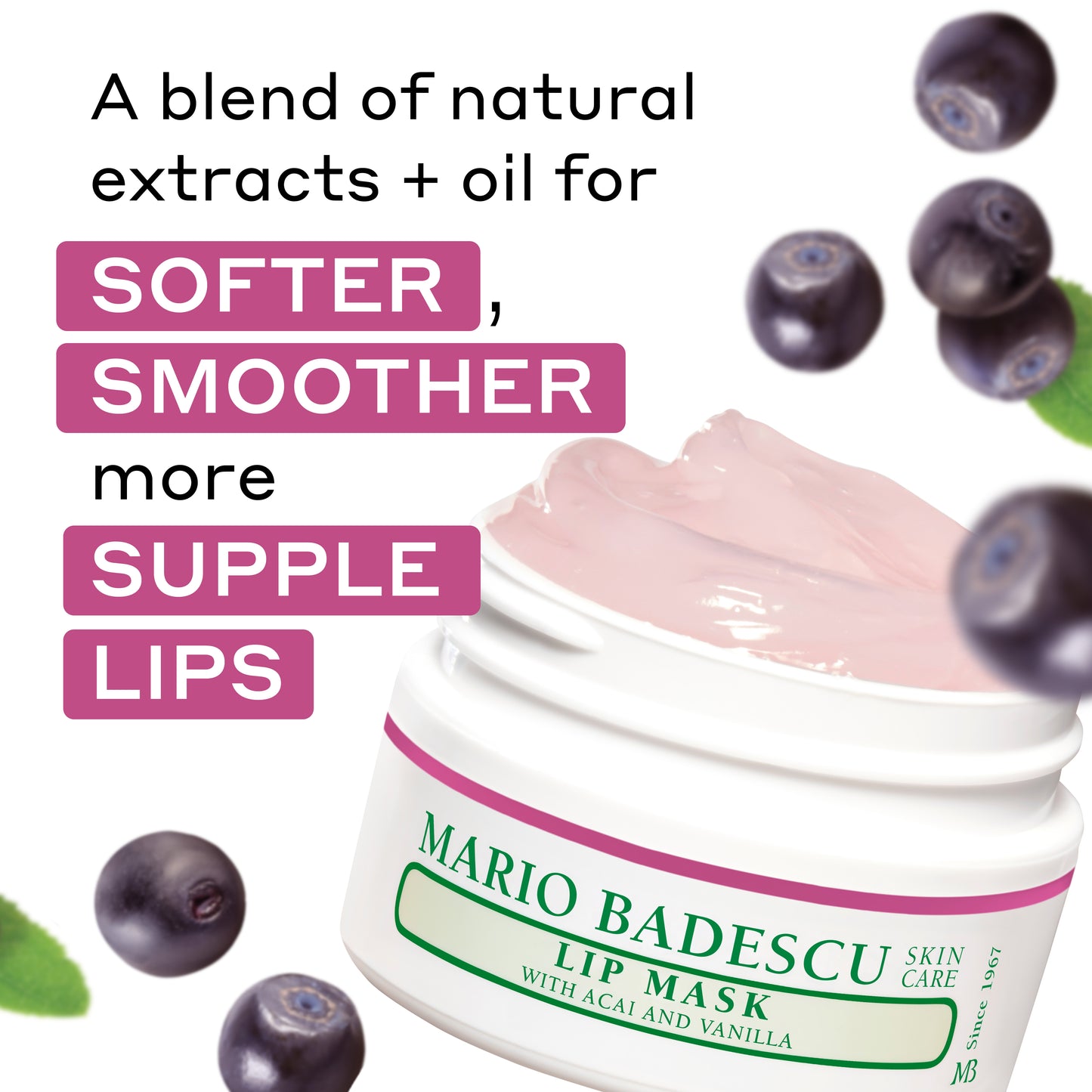 A blend of natural extracts + oil for

SOFTER,

SMOOTHER

more

SUPPLE

LIPS

MARIO BADESCU SKIN CARE

LIP MASK

WITH ACAI AND VANILLA

Since 1967

MB